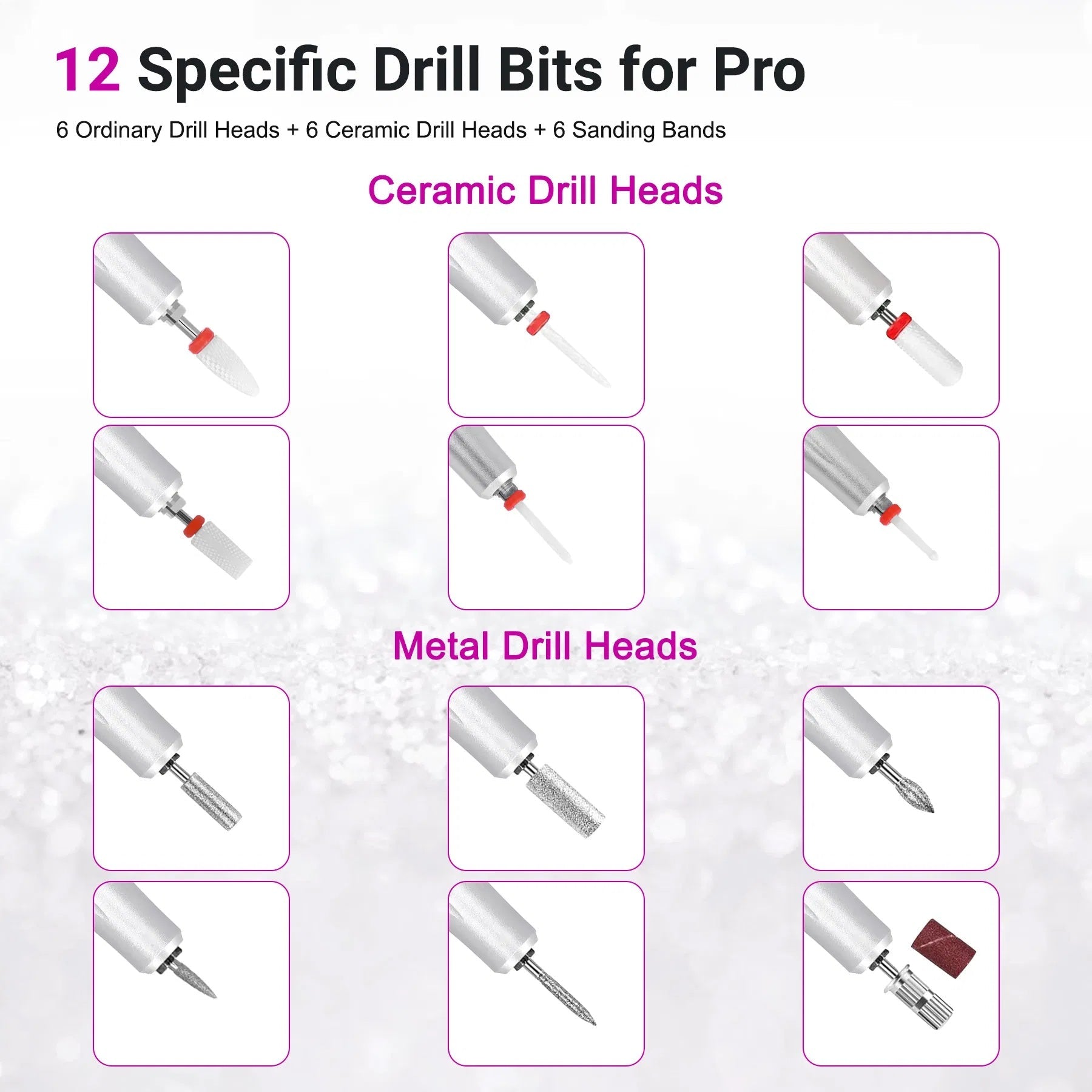 12 Specific Drill Bits for Pro

6 Ordinary Drill Heads + 6 Ceramic Drill Heads + 6 Sanding Bands

Ceramic Drill Heads

Metal Drill Heads