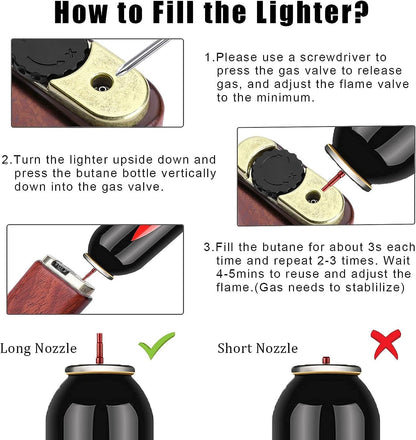 How to Fill the Lighter?

1.Please use a screwdriver to press the gas valve to release gas, and adjust the flame valve to the minimum.

2.Turn the lighter upside down and press the butane bottle vertically down into the gas valve.

3.Fill the butane for about 3s each time and repeat 2-3 times. Wait 4-5mins to reuse and adjust the flame.(Gas needs to stablilize)

Long Nozzle

Short Nozzle