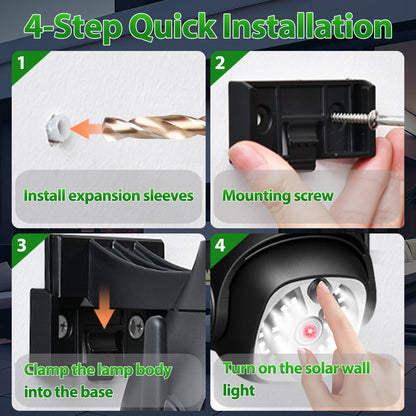 4-Step Quick Installation

1

Install expansion sleeves

2

Mounting screw

3

Clamp the lamp body into the base

4

Turn on the solar wall light