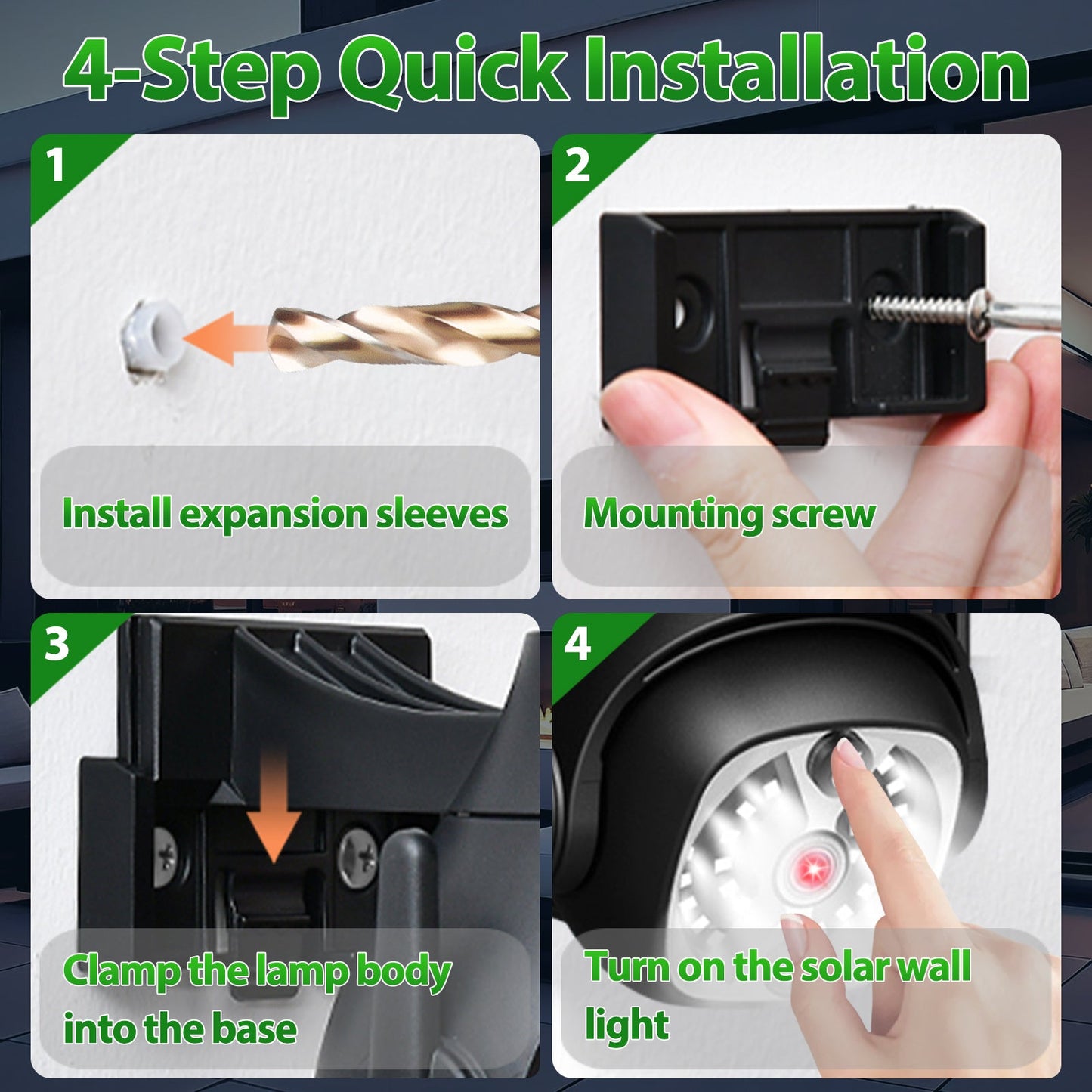 4-Step Quick Installation

1

Install expansion sleeves

2

Mounting screw

3

Clamp the lamp body into the base

4

Turn on the solar wall light