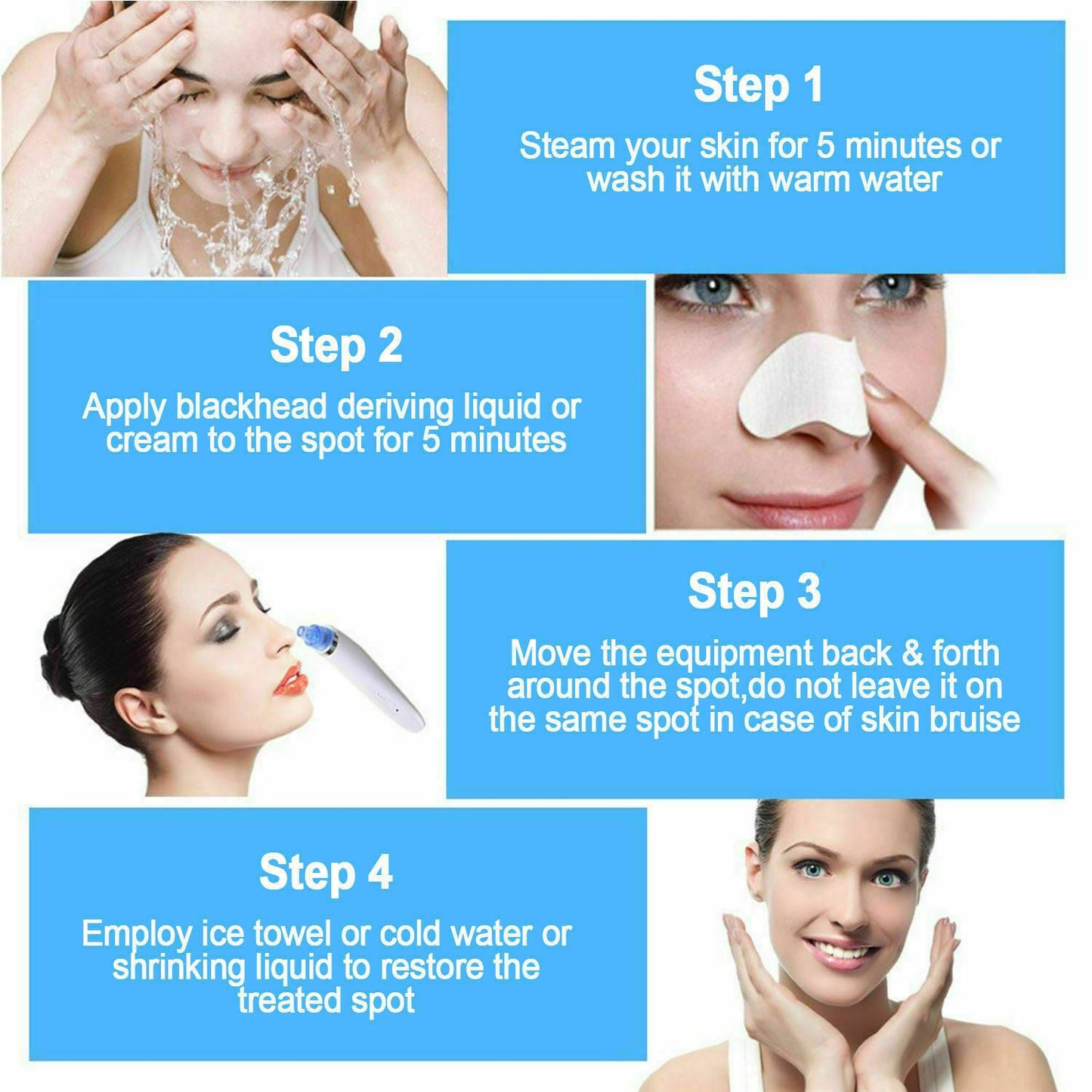 Step 1

Steam your skin for 5 minutes or wash it with warm water

Step 2

Apply blackhead deriving liquid or cream to the spot for 5 minutes

Step 3

Move the equipment back & forth around the spot,do not leave it on the same spot in case of skin bruise

Step 4

Employ ice towel or cold water or shrinking liquid to restore the treated spot